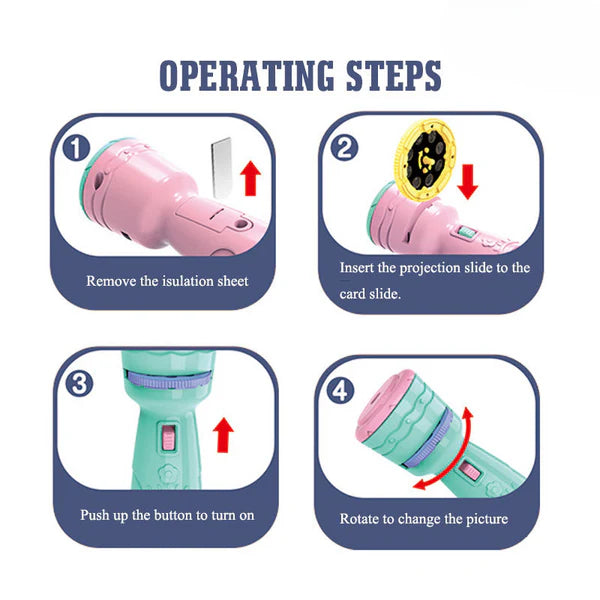 OPERATING STEPS

1

Remove the isulation sheet

2

Insert the projection slide to the card slide.

3

Push up the button to turn on

4

Rotate to change the picture